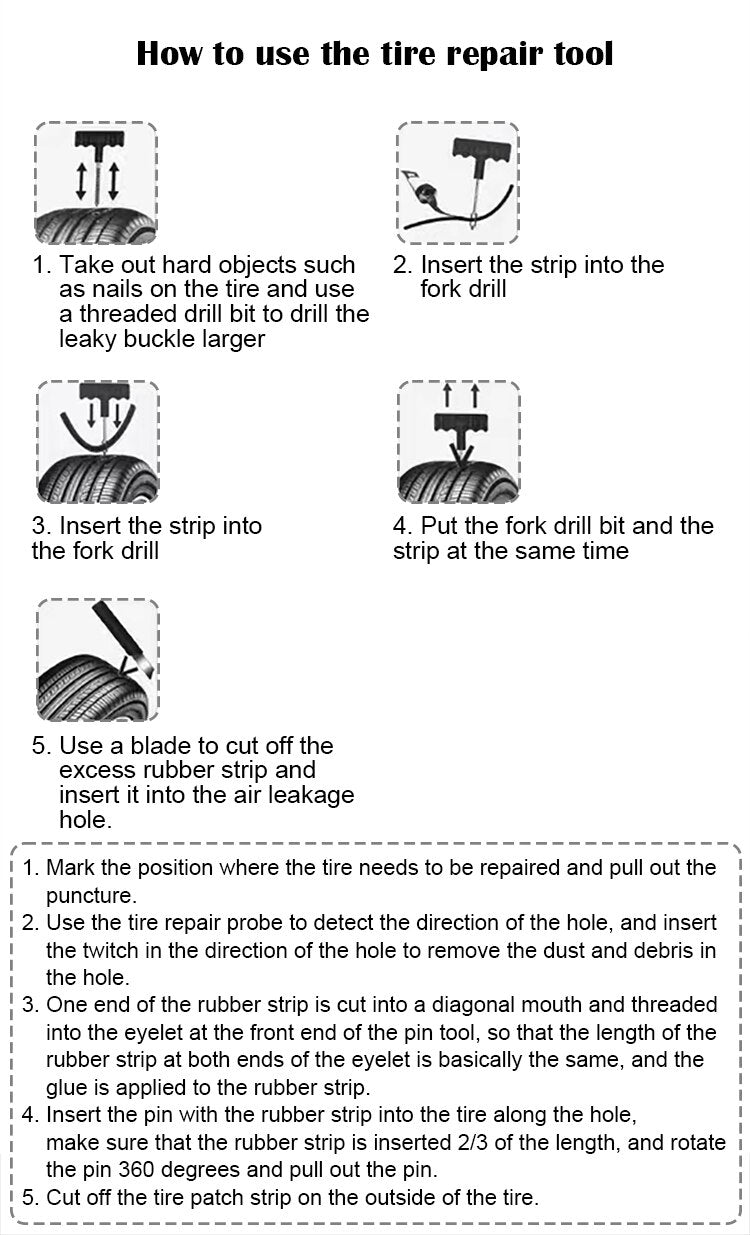 How to use the tire repair tool

1. Take out hard objects such as nails on the tire and use a threaded drill bit to drill the leaky buckle larger

2. Insert the strip into the fork drill

3. Insert the strip into the fork drill

4. Put the fork drill bit and the strip at the same time

5. Use a blade to cut off the excess rubber strip and insert it into the air leakage hole.

1. Mark the position where the tire needs to be repaired and pull out the puncture.
2. Use the tire repair probe to detect the direction of the hole, and insert the twitch in the direction of the hole to remove the dust and debris in the hole.
3. One end of the rubber strip is cut into a diagonal mouth and threaded into the eyelet at the front end of the pin tool, so that the length of the rubber strip at both ends of the eyelet is basically the same, and the glue is applied to the rubber strip.
4. Insert the pin with the rubber strip into the tire along the hole, make sure that the rubber strip is inserted 2/3 of the length, and rotate the pin 360 degrees and pull out the pin.
5. Cut off the tire patch strip on the outside of the tire.