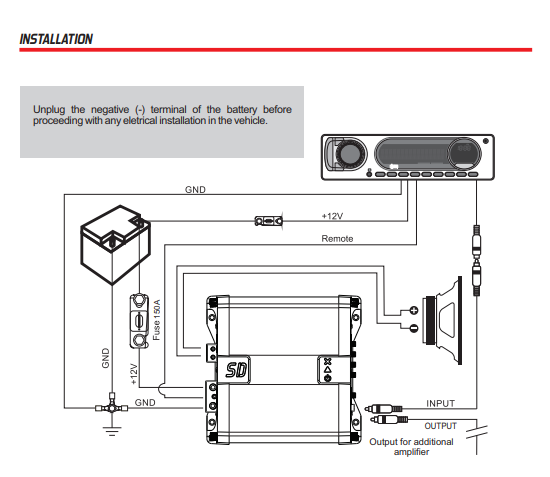 INSTALLATION

Unplug the negative (-) terminal of the battery before proceeding with any eletrical installation in the vehicle.

GND

+12V

Remote

Fuse 150A

GND

+12V

GND

SD

INPUT

OUTPUT

Output for additional amplifier